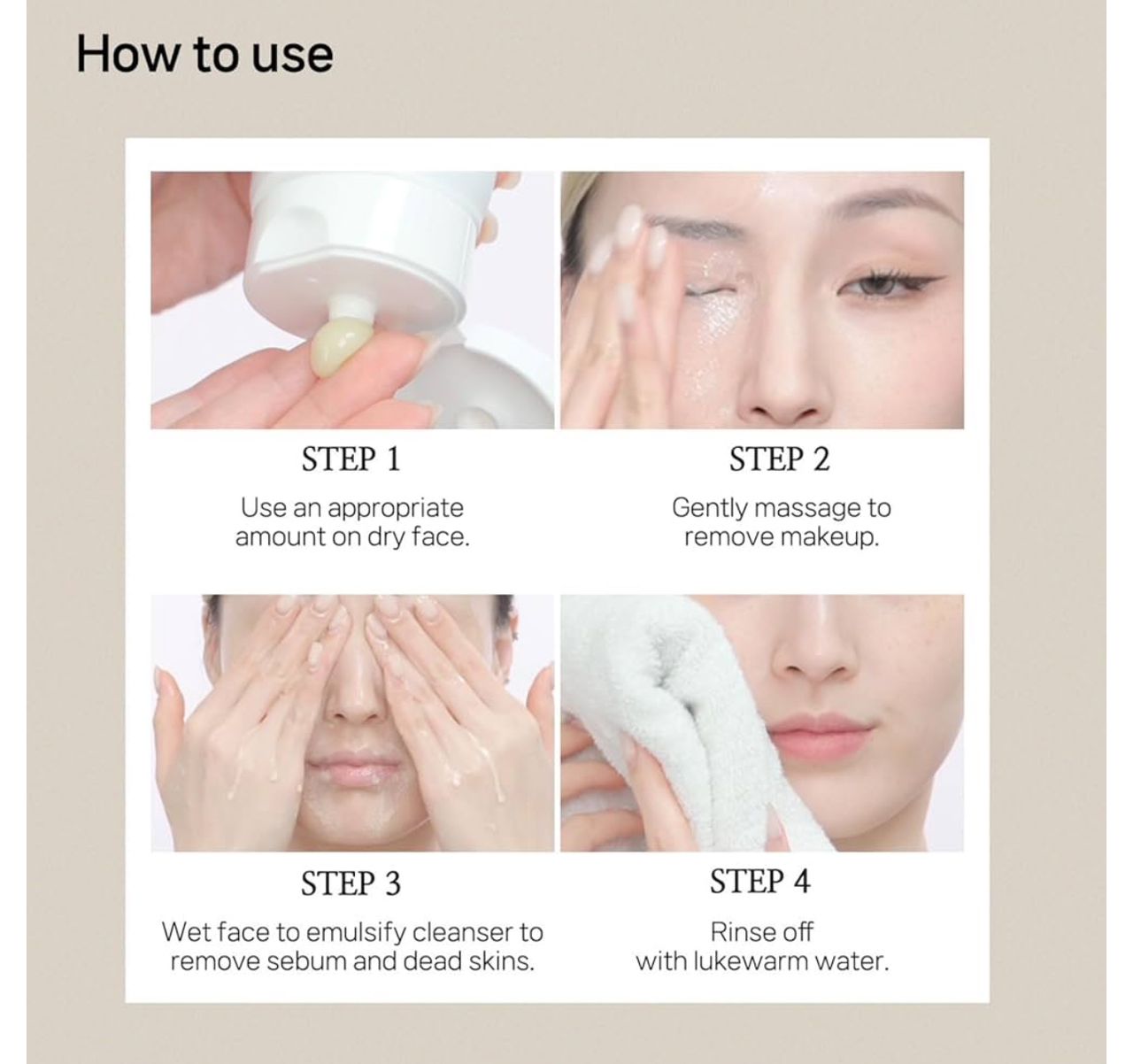 How to use

STEP 1

Use an appropriate amount on dry face.

STEP 2

Gently massage to remove makeup.

STEP 3

Wet face to emulsify cleanser to remove sebum and dead skins.

STEP 4

Rinse off with lukewarm water.